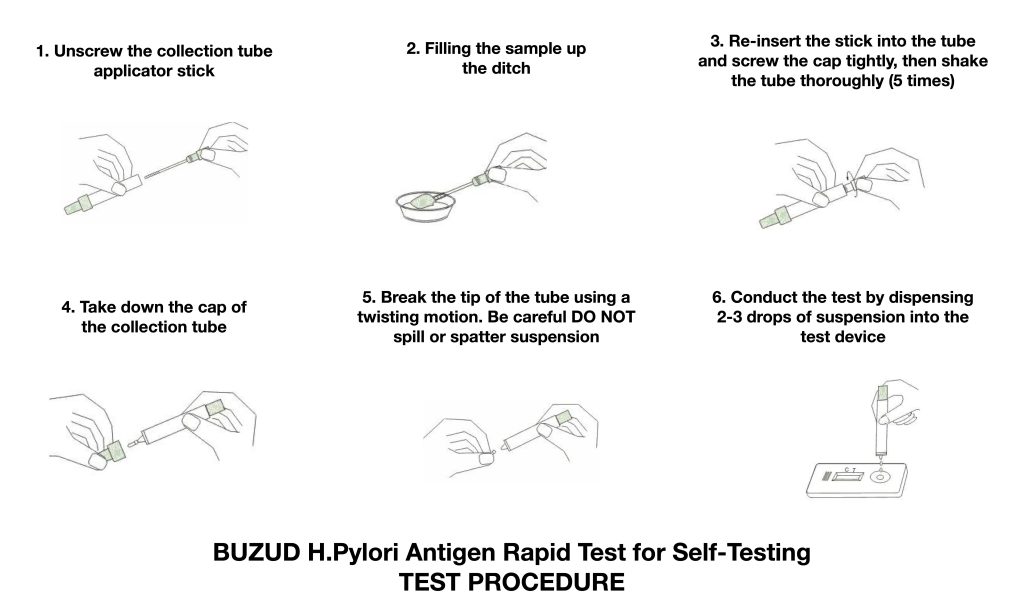 1. Unscrew the collection tube applicator stick

2. Filling the sample up the ditch

3. Re-insert the stick into the tube and screw the cap tightly, then shake the tube thoroughly (5 times)

4. Take down the cap of the collection tube

5. Break the tip of the tube using a twisting motion. Be careful DO NOT spill or spatter suspension

6. Conduct the test by dispensing 2-3 drops of suspension into the test device

C T

BUZUD H.Pylori Antigen Rapid Test for Self-Testing
TEST PROCEDURE